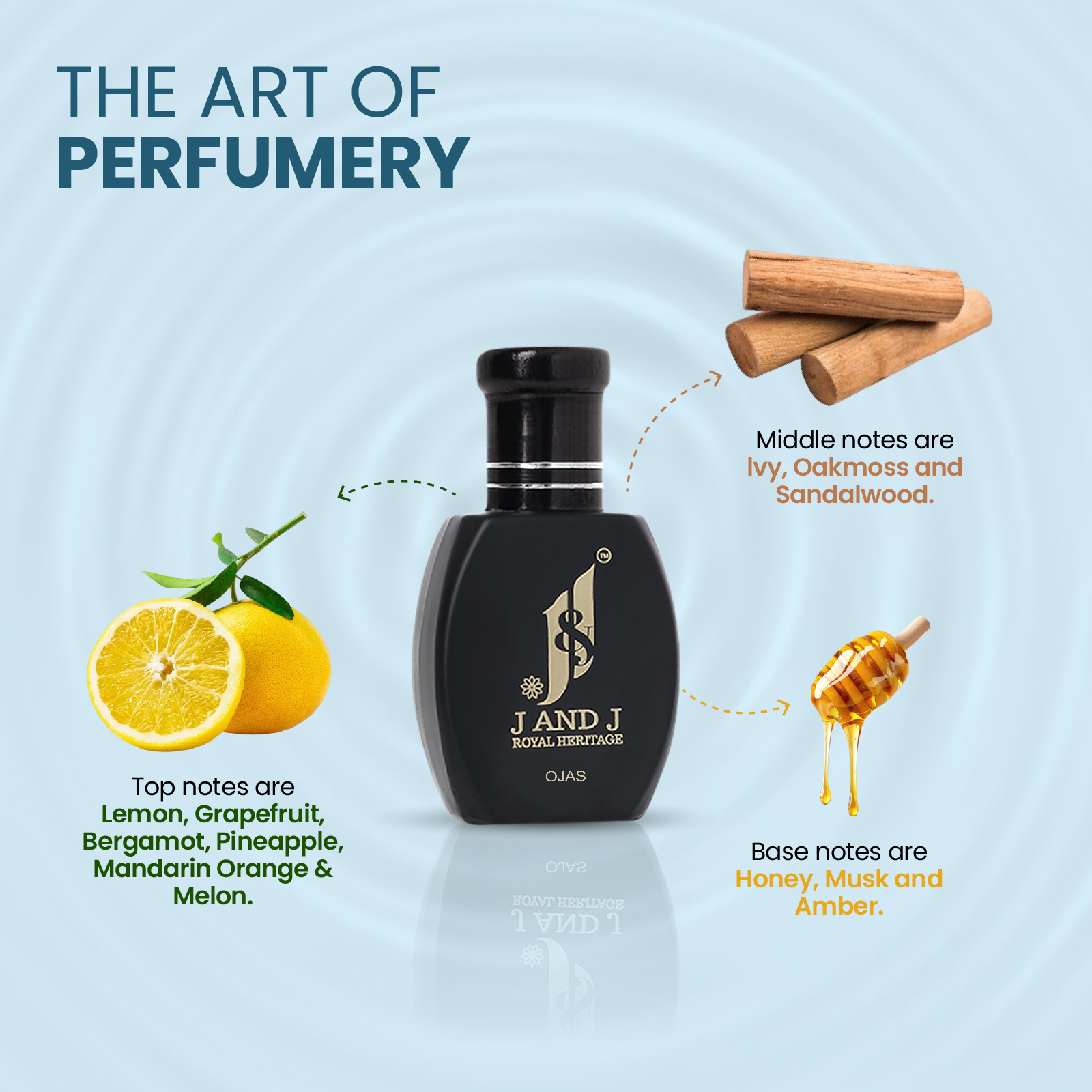 THE ART OF
PERFUMERY

Middle notes are
Ivy, Oakmoss and Sandalwood.

™
J AND J
ROYAL HERITAGE
OJAS

Top notes are
Lemon, Grapefruit, Bergamot, Pineapple, Mandarin Orange & Melon.

Base notes are
Honey, Musk and Amber.